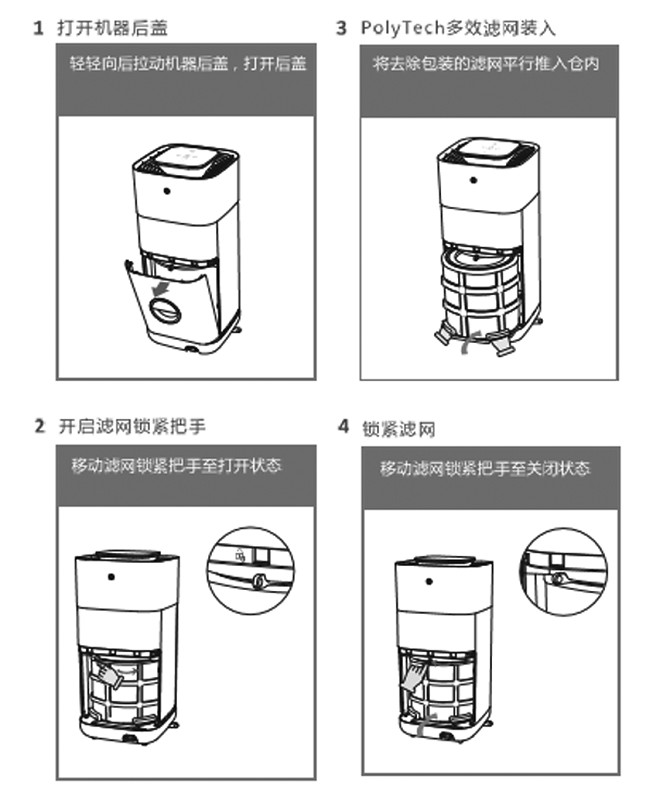 1 打开机器后盖

轻轻向后拉动机器后盖，打开后盖

2 开启滤网锁紧把手

移动滤网锁紧把手至打开状态

3 PolyTech多效滤网装入

将去除包装的滤网平行推入仓内

4 锁紧滤网

移动滤网锁紧把手至关闭状态